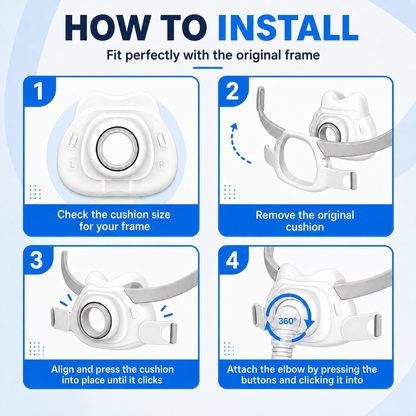 HOW TO INSTALL

Fit perfectly with the original frame

1

L

R

Check the cushion size for your frame

2

Remove the original cushion

3

Align and press the cushion into place until it clicks

4

360°

Attach the elbow by pressing the buttons and clicking it into