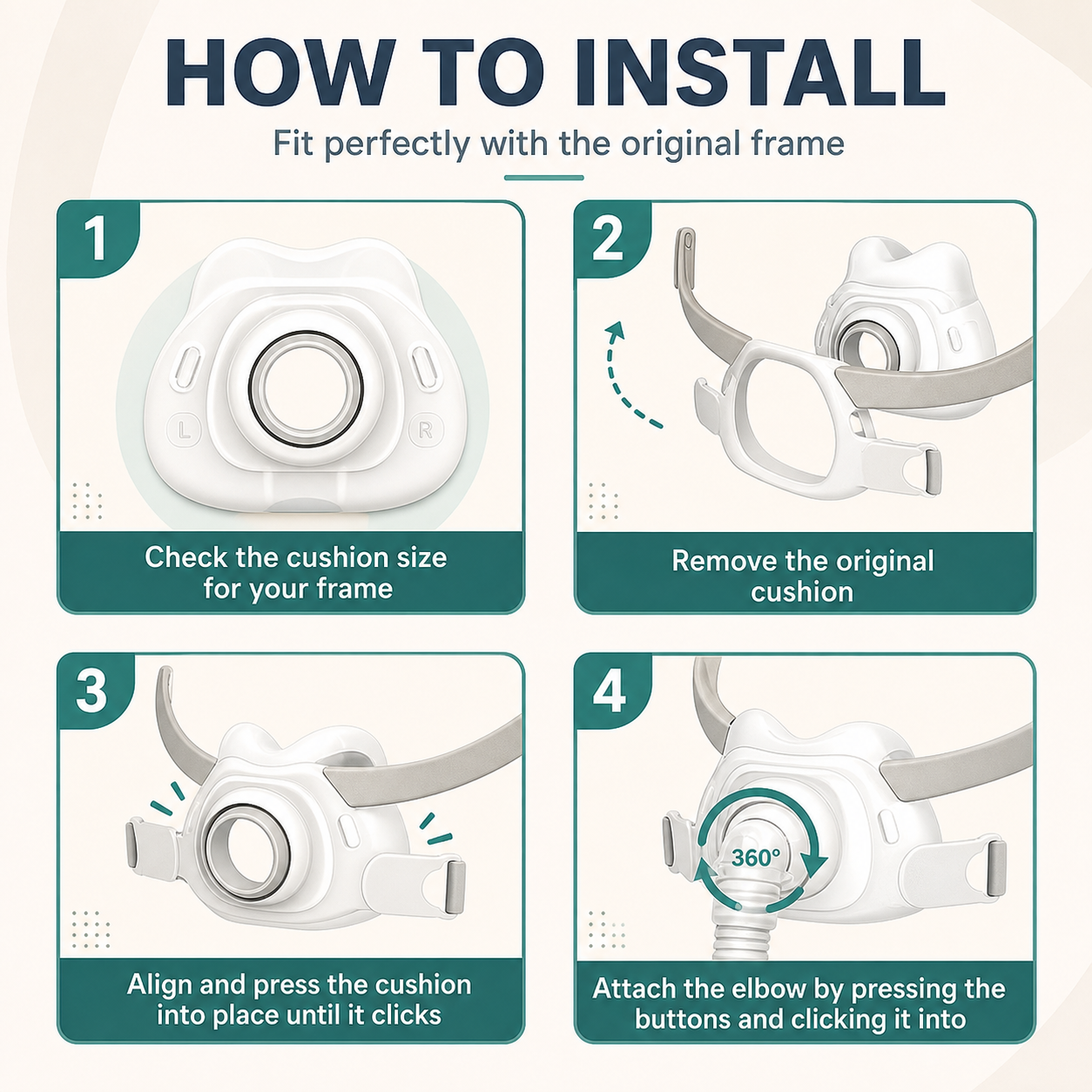 HOW TO INSTALL

Fit perfectly with the original frame

1

L

R

Check the cushion size for your frame

2

Remove the original cushion

3

Align and press the cushion into place until it clicks

4

360°

Attach the elbow by pressing the buttons and clicking it into